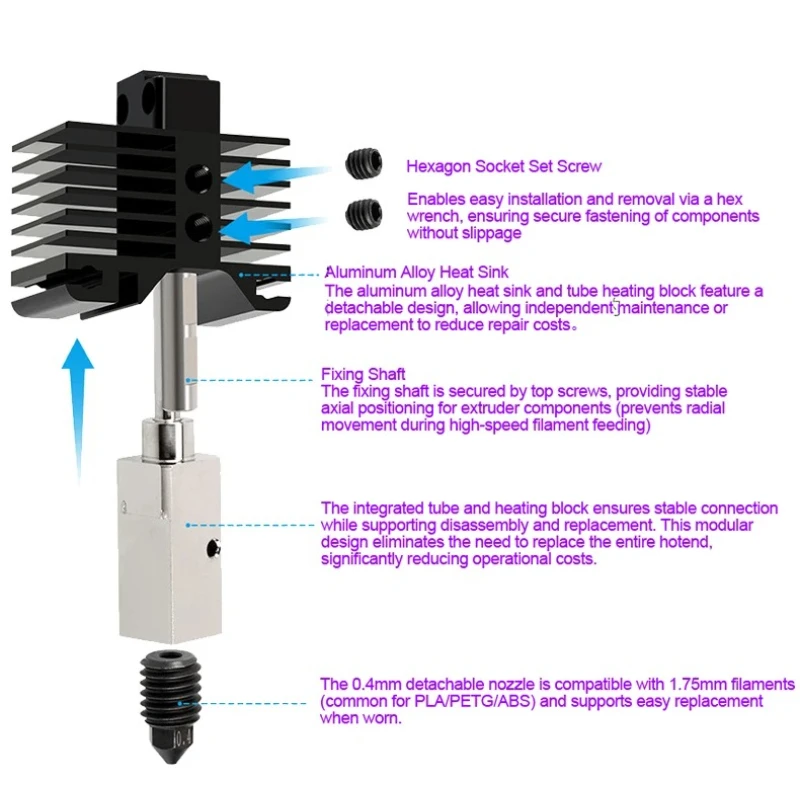 Hexagon Socket Set Screw

Enables easy installation and removal via a hex wrench, ensuring secure fastening of components without slippage

Aluminum Alloy Heat Sink
The aluminum alloy heat sink and tube heating block feature a detachable design, allowing independent maintenance or replacement to reduce repair costs。

Fixing Shaft
The fixing shaft is secured by top screws, providing stable axial positioning for extruder components (prevents radial movement during high-speed filament feeding)

The integrated tube and heating block ensures stable connection while supporting disassembly and replacement. This modular design eliminates the need to replace the entire hotend, significantly reducing operational costs.

The 0.4mm detachable nozzle is compatible with 1.75mm filaments (common for PLA/PETG/ABS) and supports easy replacement when worn.

0.4