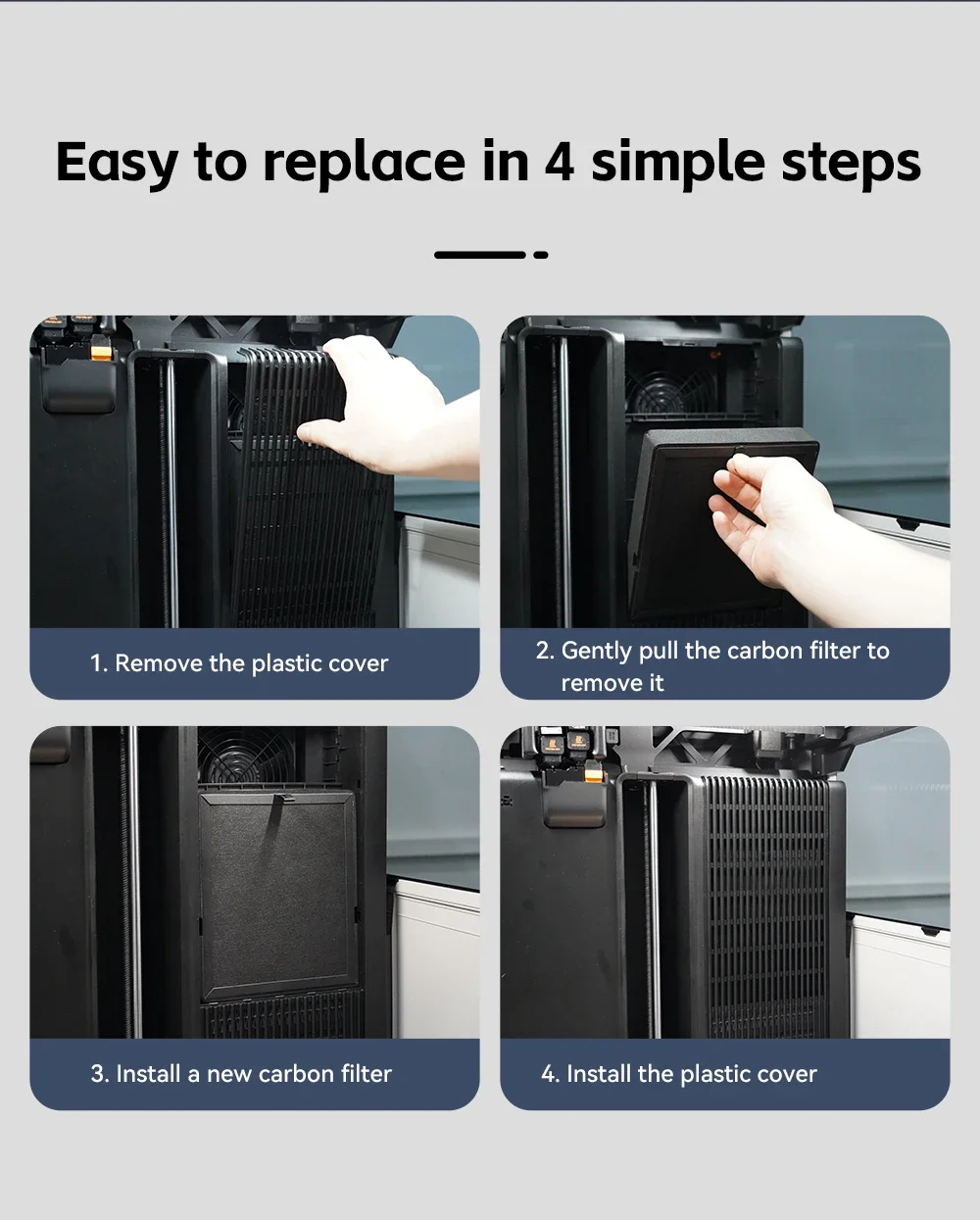 Easy to replace in 4 simple steps

1. Remove the plastic cover

2. Gently pull the carbon filter to remove it

3. Install a new carbon filter

4. Install the plastic cover