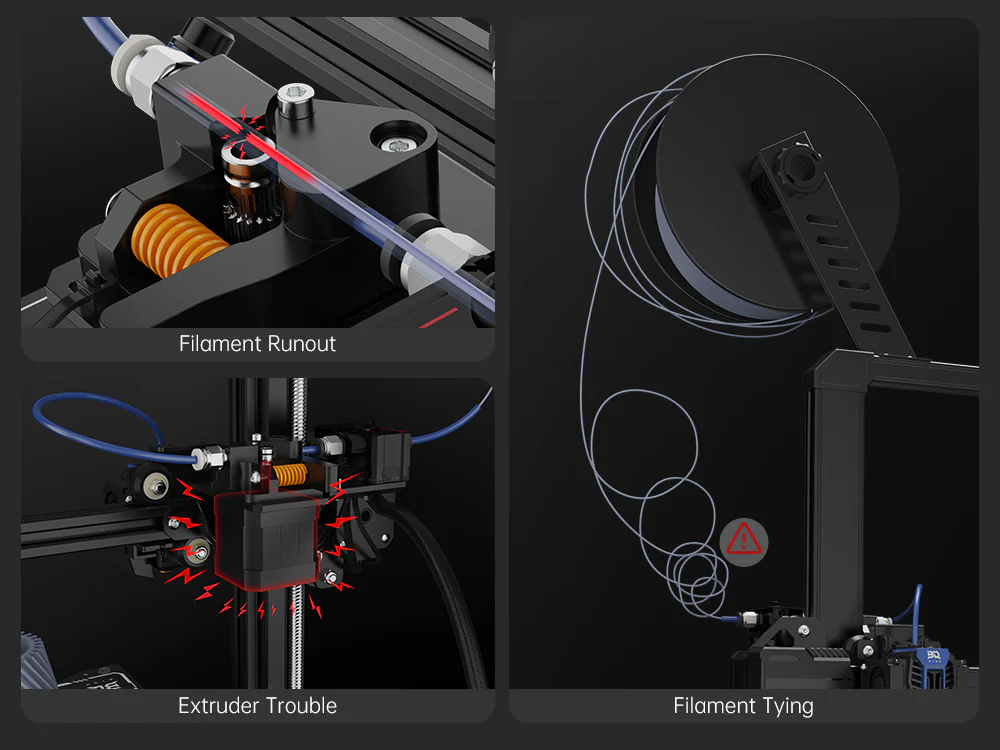 Filament Runout

Extruder Trouble

Filament Tying